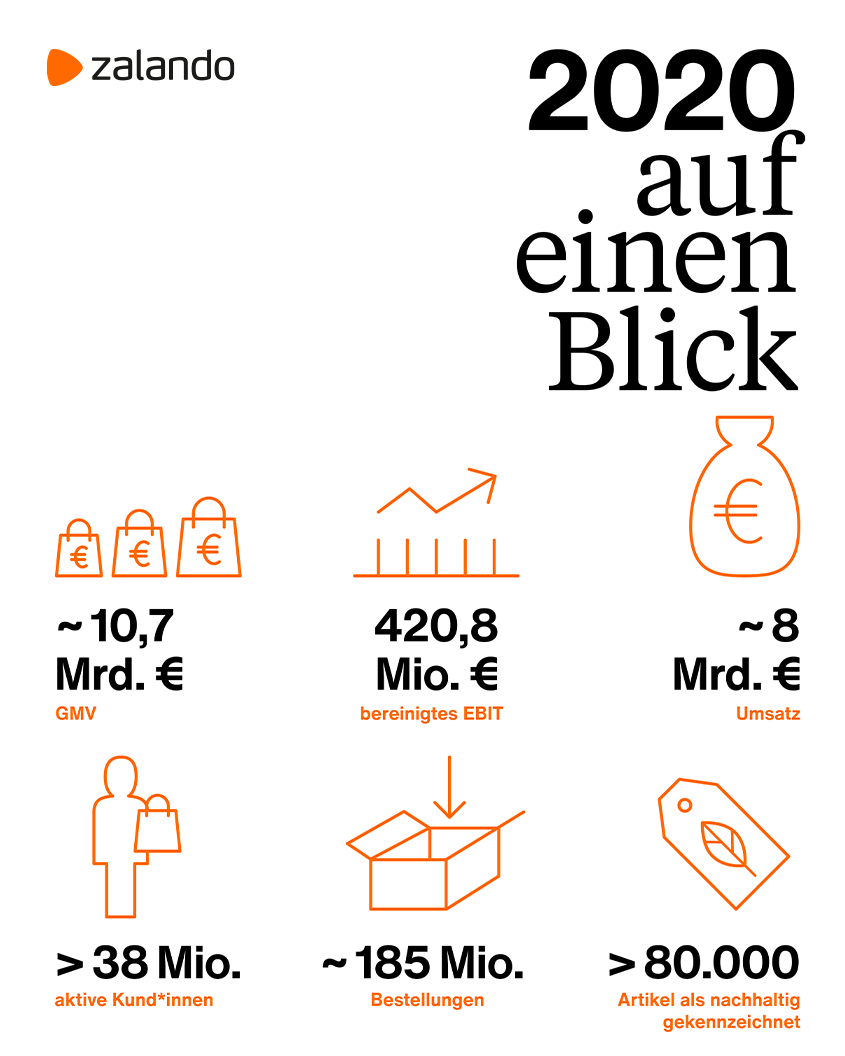 zalando

2020 auf einen Blick

~ 10,7 Mrd. €
GMV

420,8 Mio. €
bereinigtes EBIT

~ 8 Mrd. €
Umsatz

> 38 Mio.
aktive Kund*innen

~ 185 Mio.
Bestellungen

> 80.000
Artikel als nachhaltig gekennzeichnet