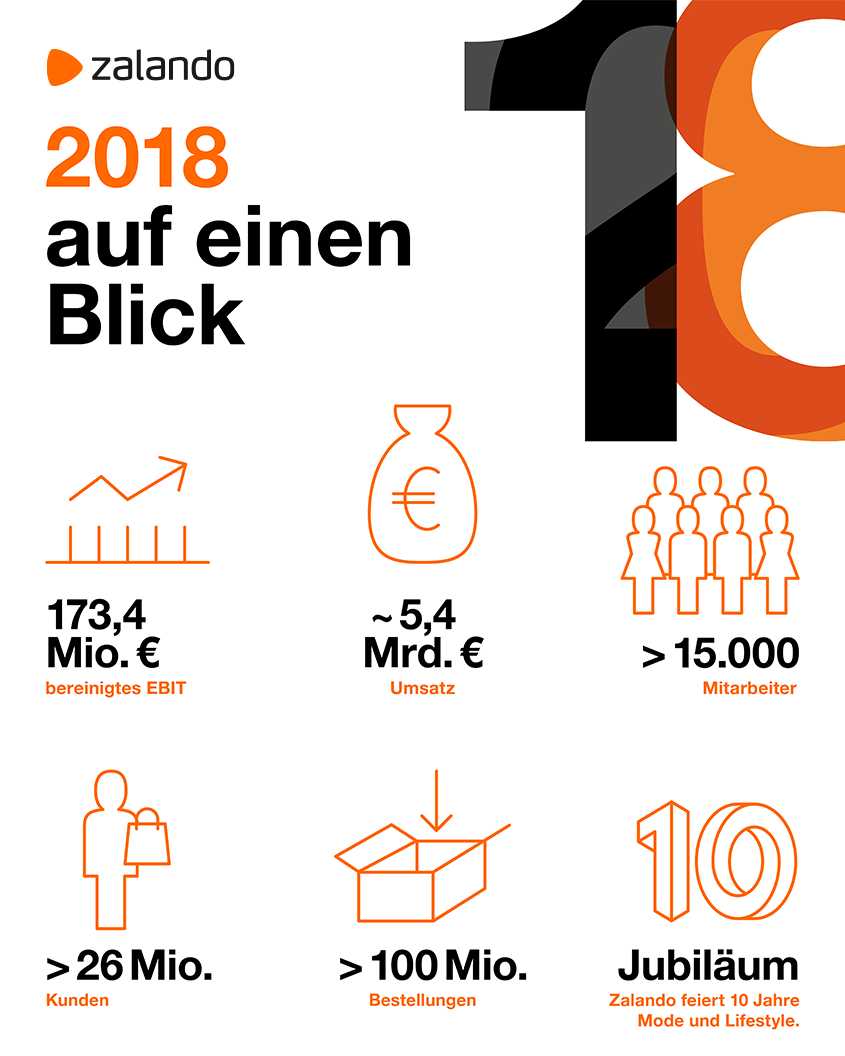 zalando

2018 auf einen Blick

18

173,4 Mio. €
bereinigtes EBIT

~ 5,4 Mrd. €
Umsatz

> 15.000
Mitarbeiter

> 26 Mio.
Kunden

> 100 Mio.
Bestellungen

10

Jubiläum
Zalando feiert 10 Jahre Mode und Lifestyle.